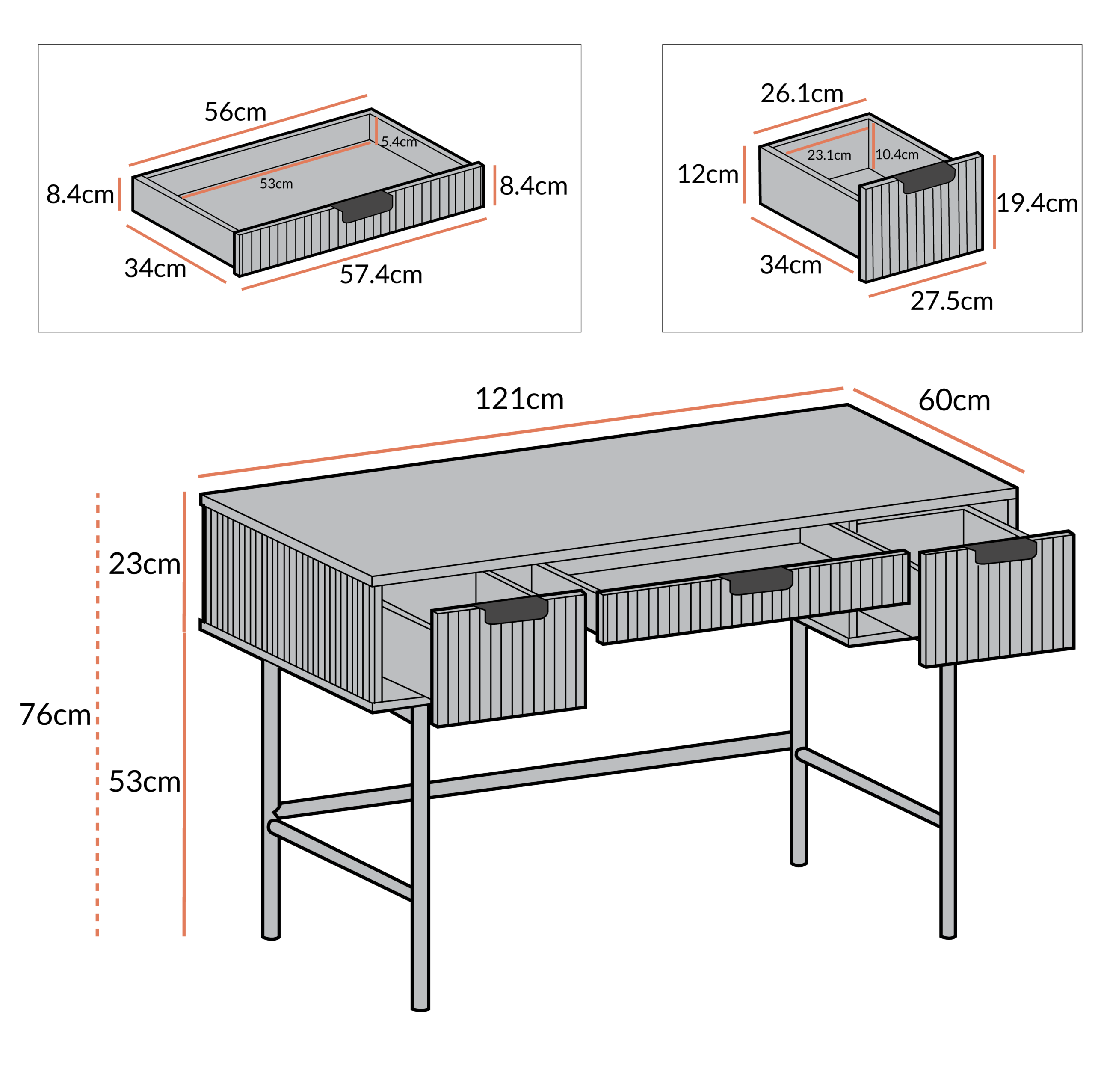 56cm
5.4cm
53cm
8.4cm
8.4cm
34cm
57.4cm

26.1cm
23.1cm
10.4cm
12cm
19.4cm
34cm
27.5cm

121cm
60cm
23cm
76cm
53cm