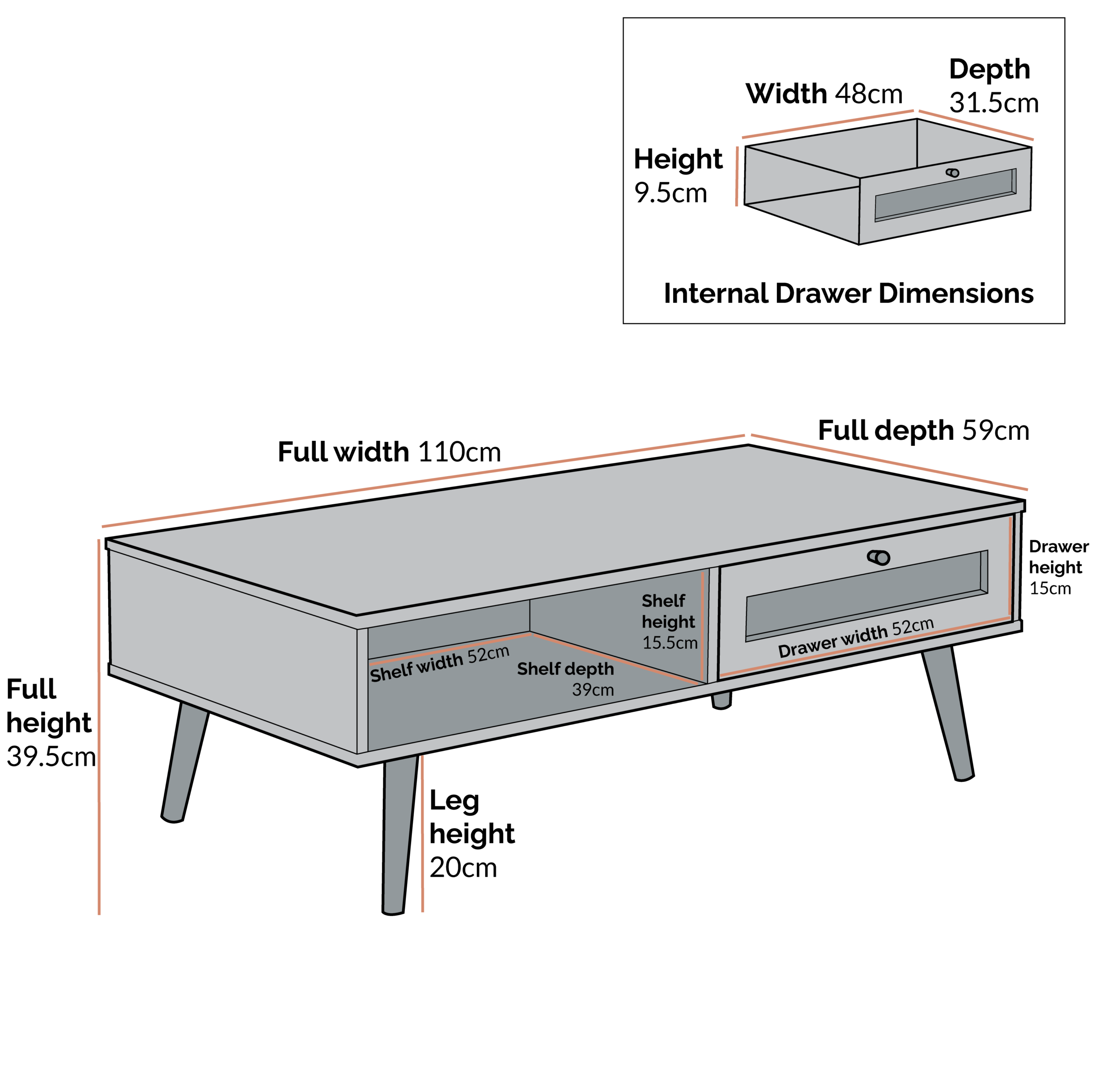 Width 48cm

Depth 31.5cm

Height 9.5cm

Internal Drawer Dimensions

Full width 110cm

Full depth 59cm

Drawer height 15cm

Shelf height 15.5cm

Drawer width 52cm

Shelf width 52cm

Shelf depth 39cm

Full height 39.5cm

Leg height 20cm