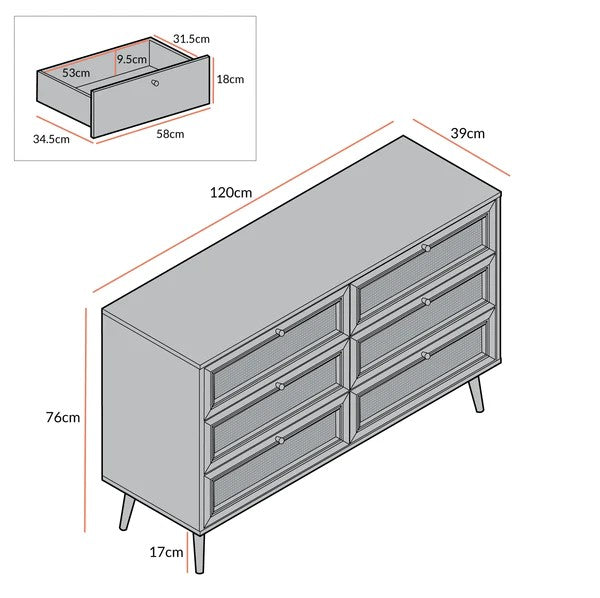 31.5cm
9.5cm
53cm
18cm
34.5cm
58cm
39cm
120cm
76cm
17cm