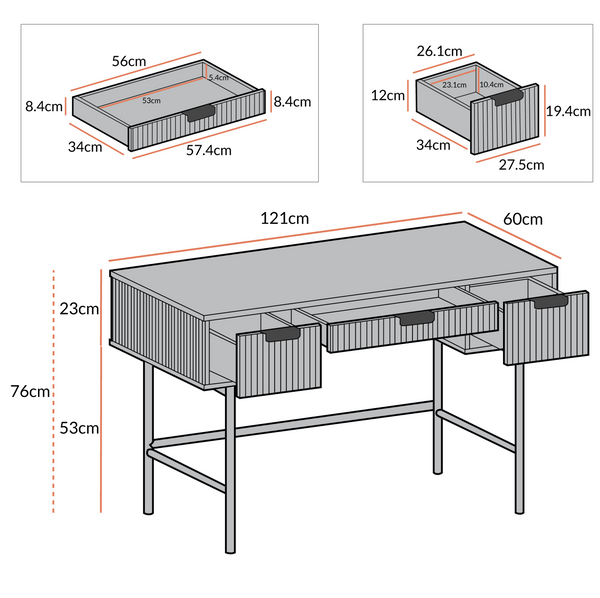 56cm
5.4cm
53cm
8.4cm
8.4cm
34cm
57.4cm

26.1cm
23.1cm
10.4cm
12cm
19.4cm
34cm
27.5cm

121cm
60cm
23cm
76cm
53cm