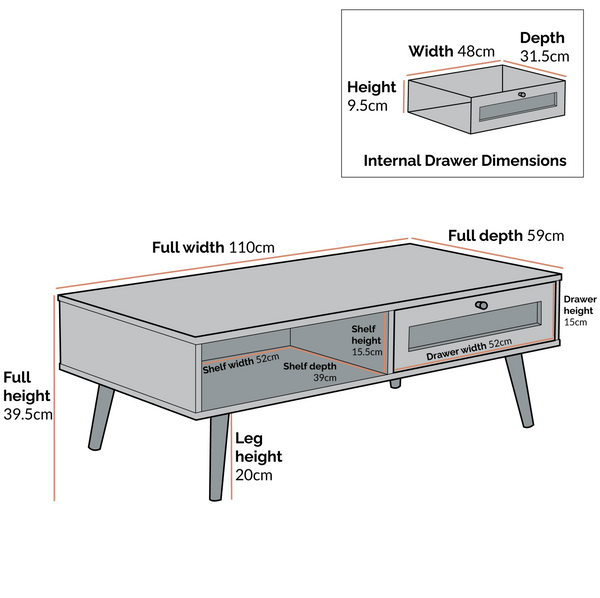 Width 48cm
Depth 31.5cm
Height 9.5cm
Internal Drawer Dimensions

Full width 110cm
Full depth 59cm
Drawer height 15cm
Shelf height 15.5cm
Drawer width 52cm
Shelf width 52cm
Shelf depth 39cm
Full height 39.5cm
Leg height 20cm